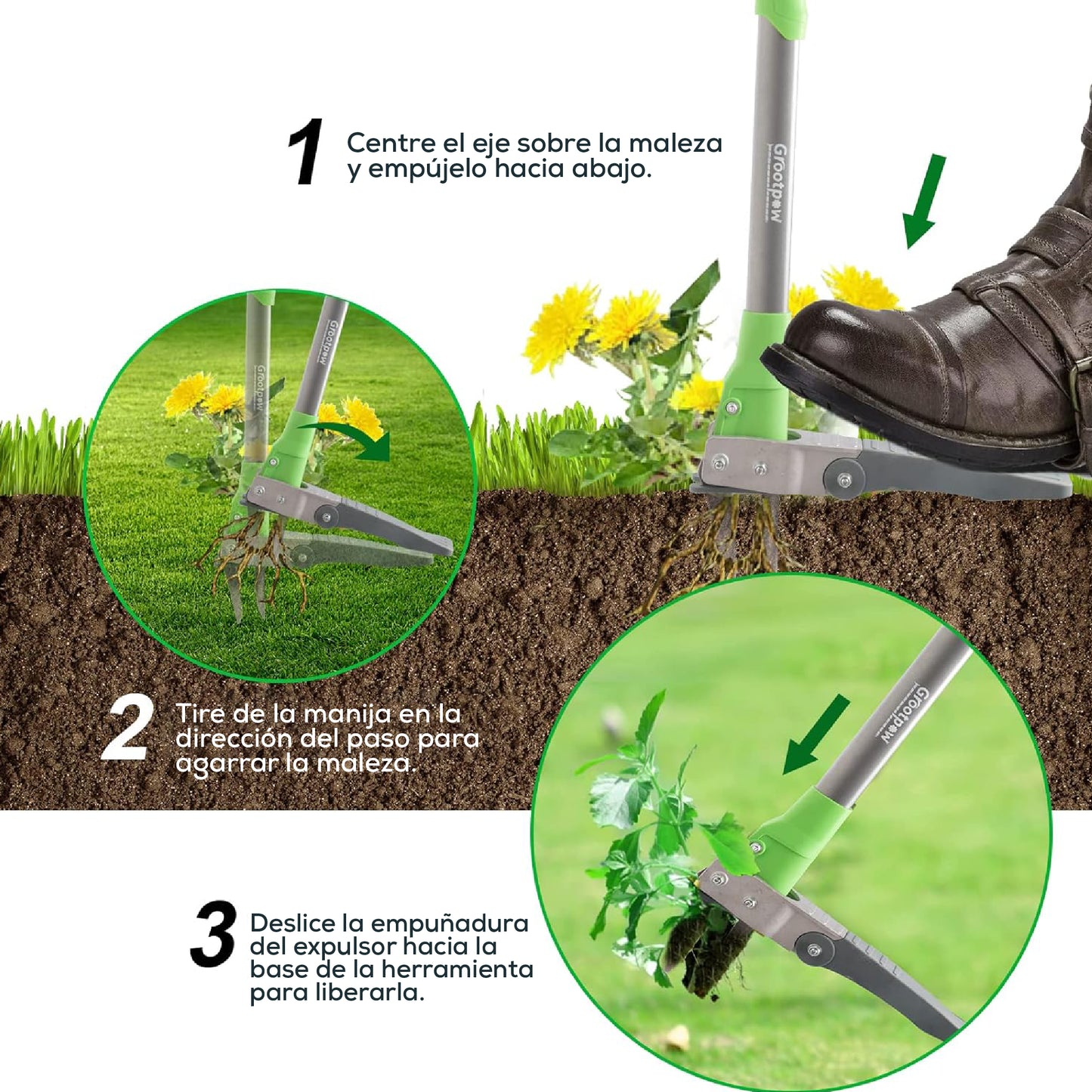 1 Centre el eje sobre la maleza y empújelo hacia abajo.

Grootpow

Grootpow

Grootpow

2 Tire de la manija en la dirección del paso para agarrar la maleza.

Grootpow

3 Deslice la empuñadura del expulsor hacia la base de la herramienta para liberarla.